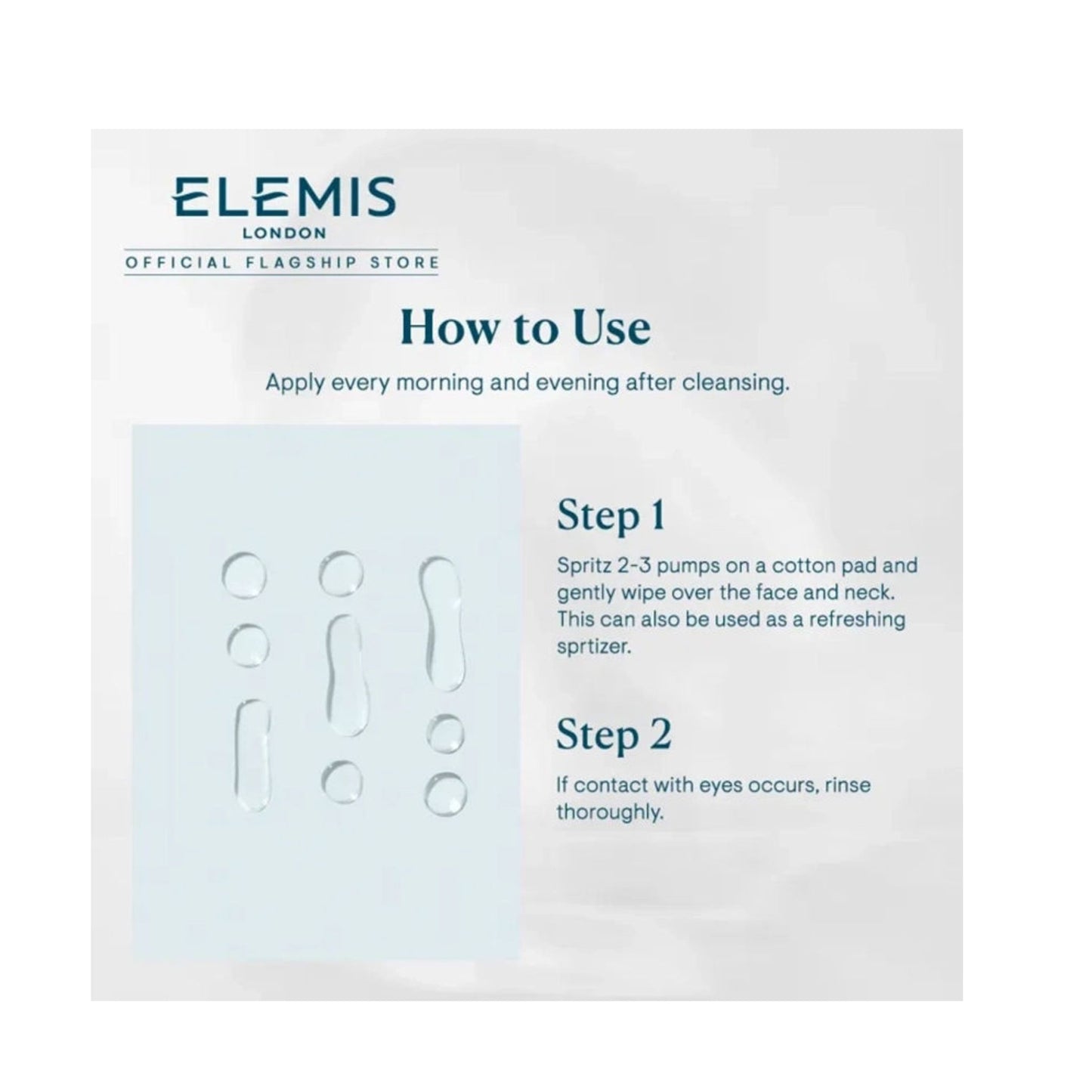 ELEMIS
LONDON
OFFICIAL FLAGSHIP STORE

How to Use

Apply every morning and evening after cleansing.

Step 1

Spritz 2-3 pumps on a cotton pad and gently wipe over the face and neck. This can also be used as a refreshing sprtizer.

Step 2

If contact with eyes occurs, rinse thoroughly.